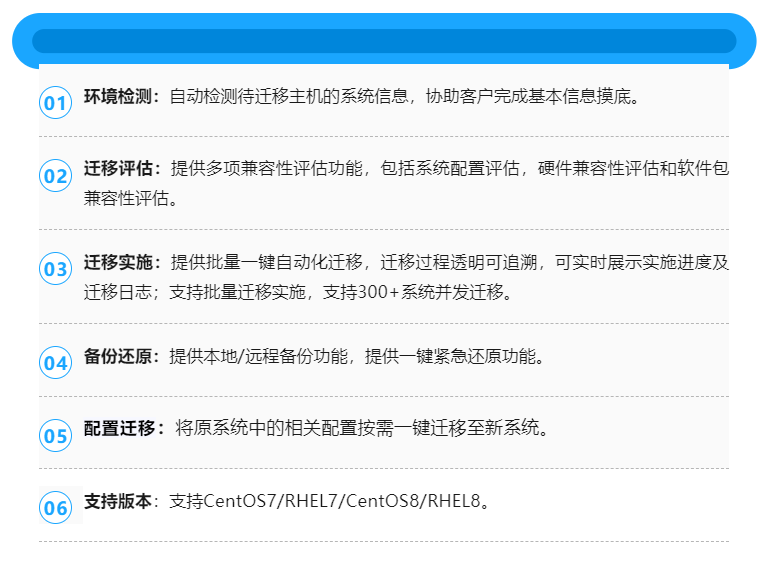 01 环境检测：自动检测待迁移主机的系统信息，协助客户完成基本信息摸底。

02 迁移评估：提供多项兼容性评估功能，包括系统配置评估，硬件兼容性评估和软件包兼容性评估。

03 迁移实施：提供批量一键自动化迁移，迁移过程透明可追溯，可实时展示实施进度及迁移日志；支持批量迁移实施，支持300+系统并发迁移。

04 备份还原：提供本地/远程备份功能，提供一键紧急还原功能。

05 配置迁移：将原系统中的相关配置按需一键迁移至新系统。

06 支持版本：支持CentOS7/RHEL7/CentOS8/RHEL8。